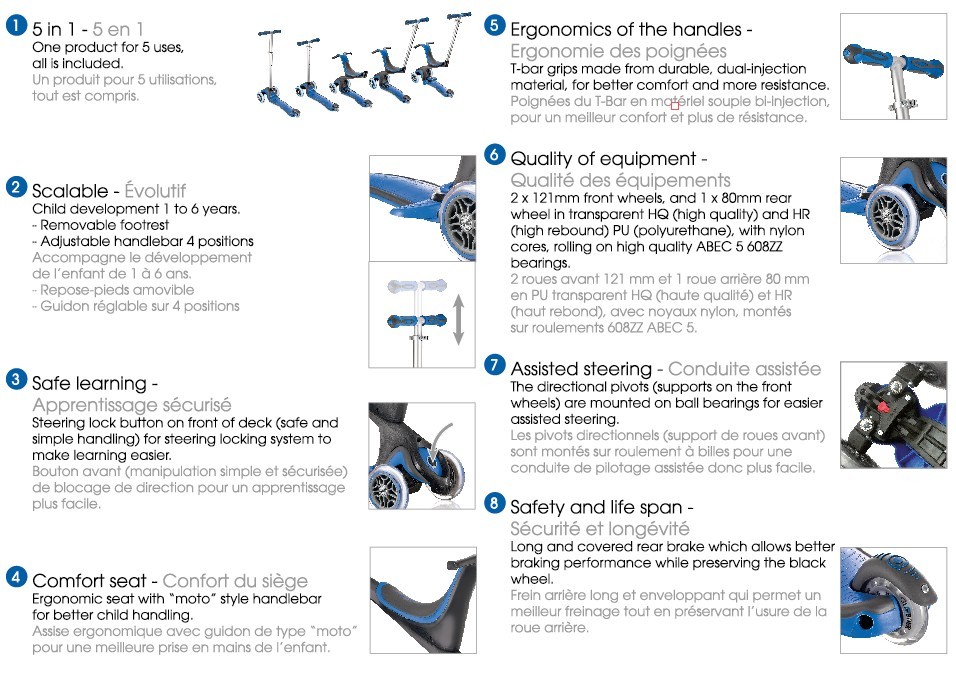 1 5 in 1 - 5 en 1
One product for 5 uses, all is included.
Un produit pour 5 utilisations, tout est compris.

2 Scalable - Évolutif
Child development 1 to 6 years.
- Removable footrest
- Adjustable handlebar 4 positions
Accompagne le développement de l'enfant de 1 à 6 ans.
- Repose-pieds amovible
- Guidon réglable sur 4 positions

3 Safe learning - Apprentissage sécurisé
Steering lock button on front of deck (safe and simple handling) for steering locking system to make learning easier.
Bouton avant (manipulation simple et sécurisée) de blocage de direction pour un apprentissage plus facile.

4 Comfort seat - Confort du siège
Ergonomic seat with "moto" style handlebar for better child handling.
Assise ergonomique avec guidon de type "moto" pour une meilleure prise en mains de l'enfant.

5 Ergonomics of the handles - Ergonomie des poignées
T-bar grips made from durable, dual-injection material, for better comfort and more resistance.
Poignées du T-Bar en matériel souple bi-injection, pour un meilleur confort et plus de résistance.

6 Quality of equipment - Qualité des équipements
2 x 121mm front wheels, and 1 x 80mm rear wheel in transparent HQ (high quality) and HR (high rebound) PU (polyurethane), with nylon cores, rolling on high quality ABEC 5 608ZZ bearings.
2 roues avant 121 mm et 1 roue arrière 80 mm en PU transparent HQ (haute qualité) et HR (haut rebond), avec noyaux nylon, montés sur roulements 608ZZ ABEC 5.

7 Assisted steering - Conduite assistée
The directional pivots (supports on the front wheels) are mounted on ball bearings for easier assisted steering.
Les pivots directionnels (support de roues avant) sont montés sur roulement à billes pour une conduite de pilotage assistée donc plus facile.

8 Safety and life span - Sécurité et longévité
Long and covered rear brake which allows better braking performance while preserving the black wheel.
Frein arrière long et enveloppant qui permet un meilleur freinage tout en préservant l'usure de la roue arrière.